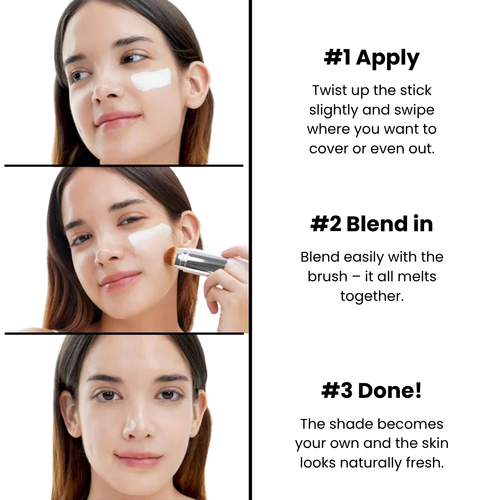 #1 Apply

Twist up the stick slightly and swipe where you want to cover or even out.

#2 Blend in

Blend easily with the brush – it all melts together.

#3 Done!

The shade becomes your own and the skin looks naturally fresh.